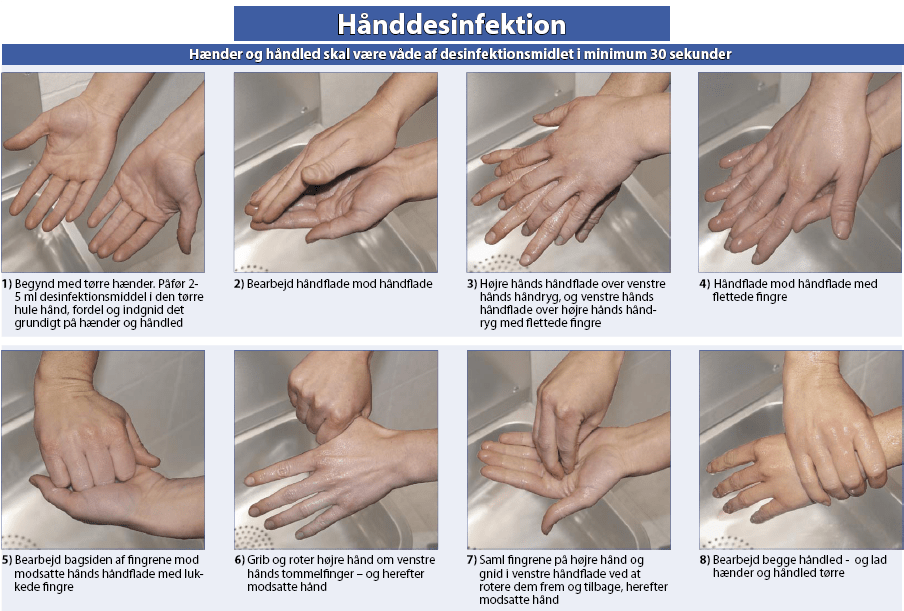 Hånddesinfektion

Hænder og håndled skal være våde af desinfektionsmidlet i minimum 30 sekunder

1) Begynd med tørre hænder. Påfør 2-5 ml desinfektionsmiddel i den tørre hule hånd, fordel og indgnid det grundigt på hænder og håndled

2) Bearbejd håndflade mod håndflade

3) Højre hånds håndflade over venstre hånds håndryg, og venstre hånds håndflade over højre hånds håndryg med flettede fingre

4) Håndflade mod håndflade med flettede fingre

5) Bearbejd bagsiden af fingrene mod modsatte hånds håndflade med lukkede fingre

6) Grib og roter højre hånd om venstre hånds tommelfinger – og herefter modsatte hånd

7) Saml fingrene på højre hånd og gnid i venstre håndflade ved at rotere dem frem og tilbage, herefter modsatte hånd

8) Bearbejd begge håndled - og lad hænder og håndled tørre