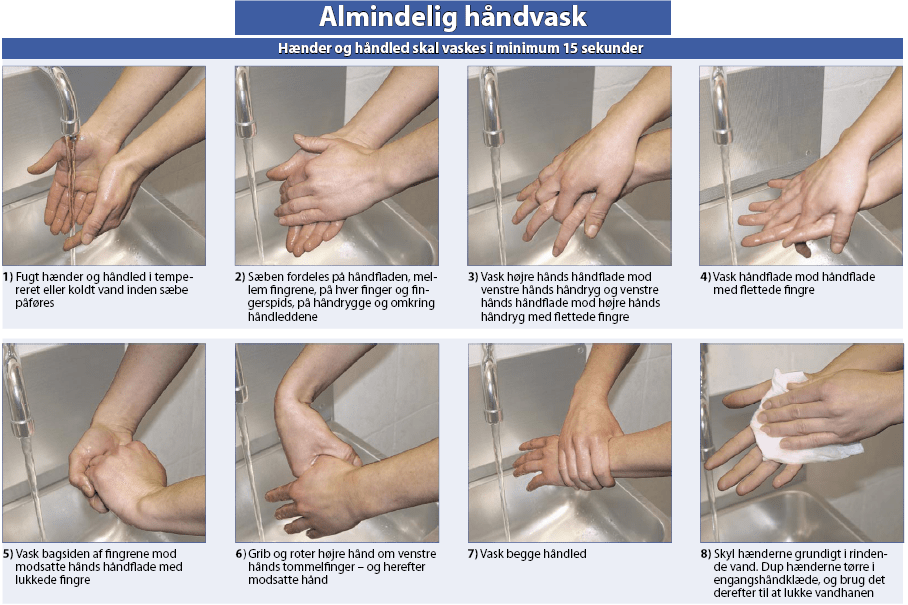 Almindelig håndvask

Hænder og håndled skal vaskes i minimum 15 sekunder

1) Fugt hænder og håndled i tempereret eller koldt vand inden sæbe påføres

2) Sæben fordeles på håndfladen, mellem fingrene, på hver finger og fingerspids, på håndrygge og omkring håndleddene

3) Vask højre hånds håndflade mod venstre hånds håndryg og venstre hånds håndflade mod højre hånds håndryg med flettede fingre

4) Vask håndflade mod håndflade med flettede fingre

5) Vask bagsiden af fingrene mod modsatte hånds håndflade med lukkede fingre

6) Grib og roter højre hånd om venstre hånds tommelfinger – og herefter modsatte hånd

7) Vask begge håndled

8) Skyl hænderne grundigt i rindende vand. Dup hænderne tørre i engangshåndklæde, og brug det derefter til at lukke vandhanen